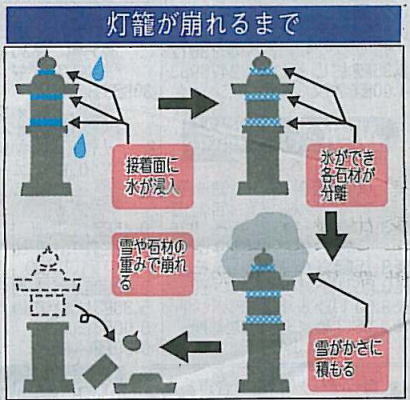 灯籠が崩れるまで

接着面に水が浸入

氷ができ各石材が分離

雪がかさに積もる

雪や石材の重みで崩れる